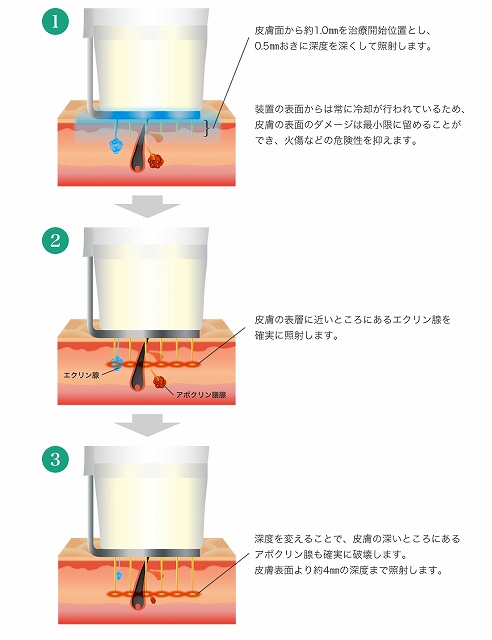 1

皮膚面から約1.0㎜を治療開始位置とし、0.5㎜おきに深度を深くして照射します。

装置の表面からは常に冷却が行われているため、皮膚の表面のダメージは最小限に留めることができ、火傷などの危険性を抑えます。

2

皮膚の表層に近いところにあるエクリン腺を確実に照射します。

エクリン腺

アポクリン腺

3

深度を変えることで、皮膚の深いところにあるアポクリン腺も確実に破壊します。
皮膚表面より約4㎜の深度まで照射します。